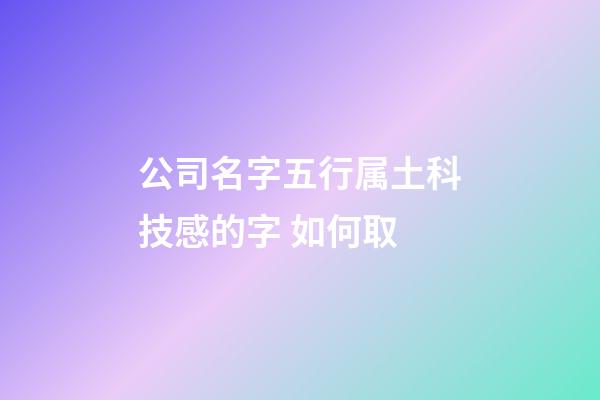 公司名字五行属土科技感的字 如何取